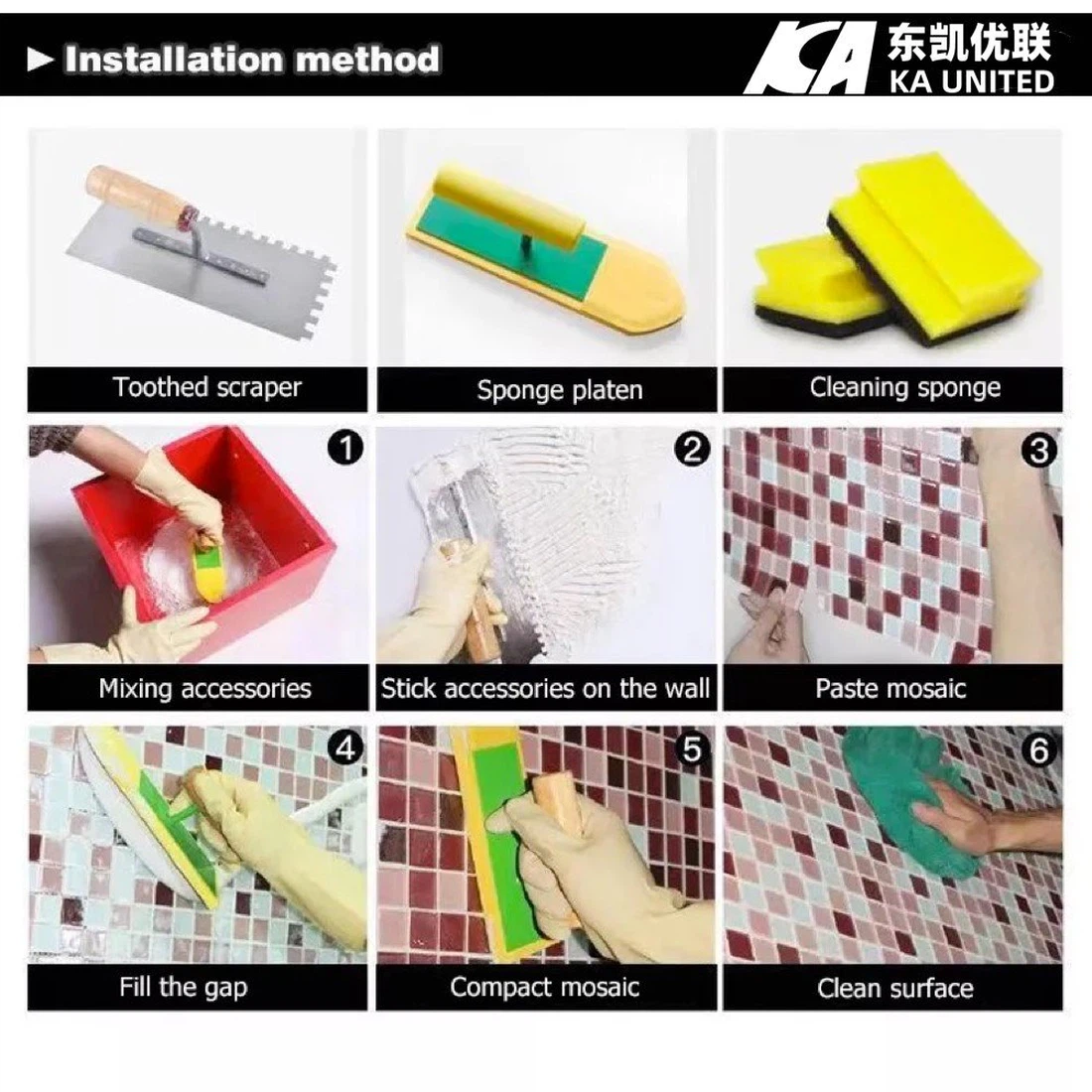 ► Installation method

KA 东凯优联 KA UNITED

Toothed scraper

Sponge platen

Cleaning sponge

1 Mixing accessories

2 Stick accessories on the wall

3 Paste mosaic

4 Fill the gap

5 Compact mosaic

6 Clean surface